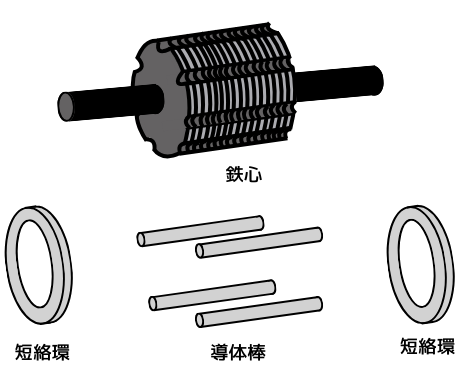 鉄心

短絡環

導体棒

短絡環